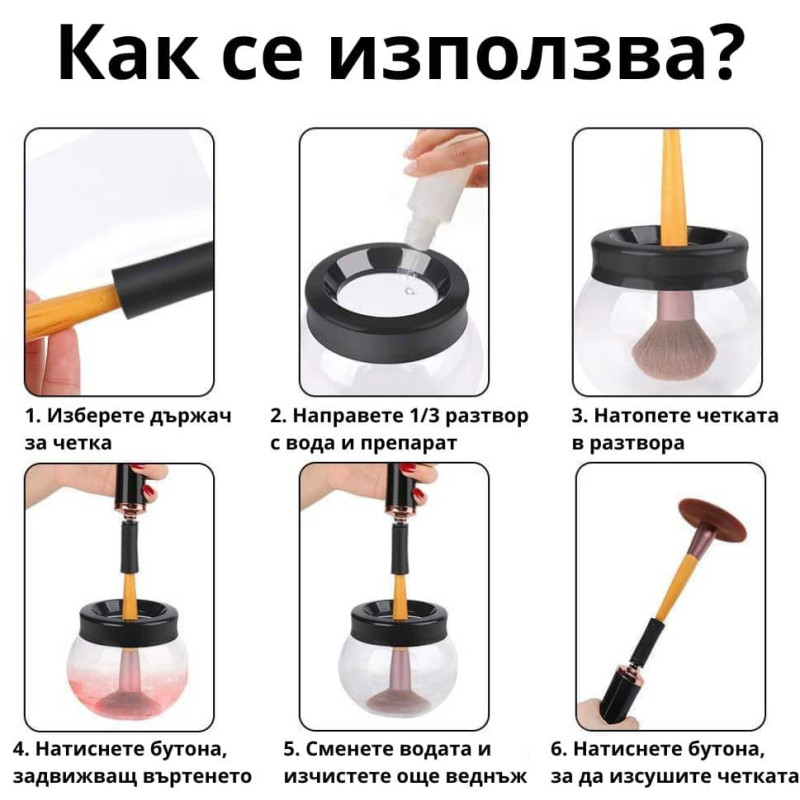 Как се използва?

1. Изберете държач за четка

2. Направете 1/3 разтвор с вода и препарат

3. Натопете четката в разтвора

4. Натиснете бутона, задвижващ въртенето

5. Сменете водата и изчистете още веднъж

6. Натиснете бутона, за да изсушите четката